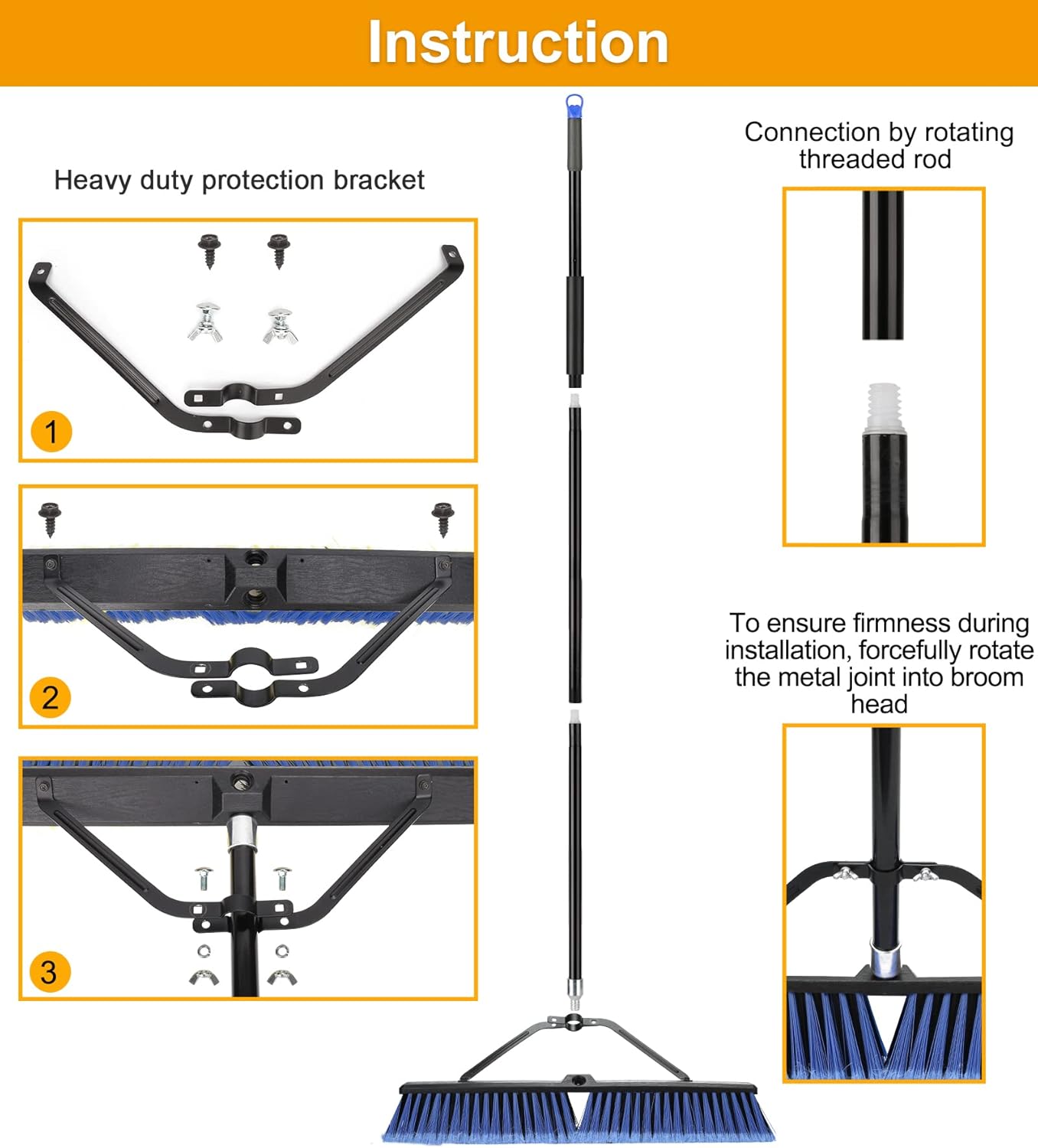 Instruction

Heavy duty protection bracket

1

2

3

Connection by rotating threaded rod

To ensure firmness during installation, forcefully rotate the metal joint into broom head