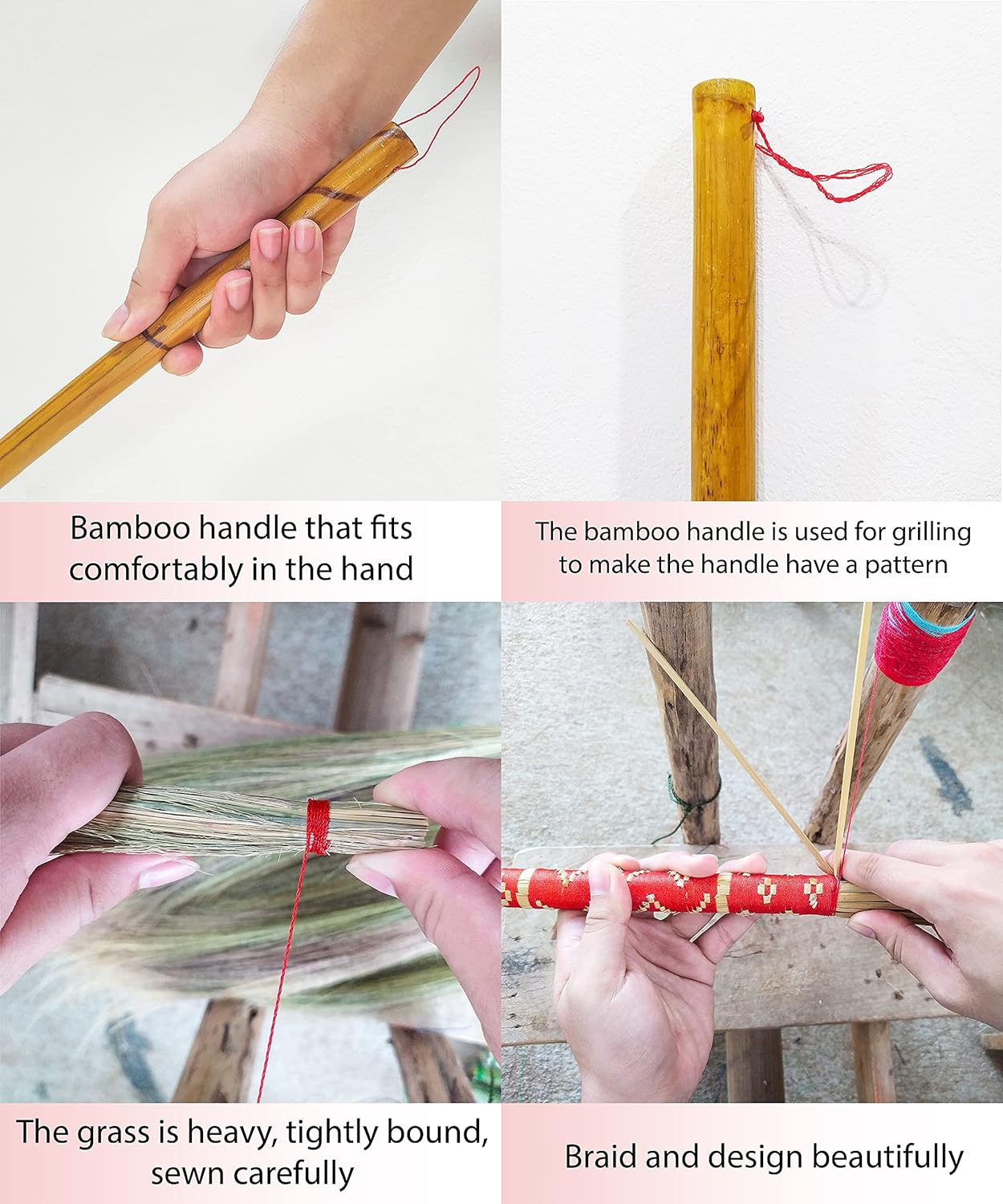 Bamboo handle that fits comfortably in the hand

The bamboo handle is used for grilling to make the handle have a pattern

The grass is heavy, tightly bound, sewn carefully

Braid and design beautifully