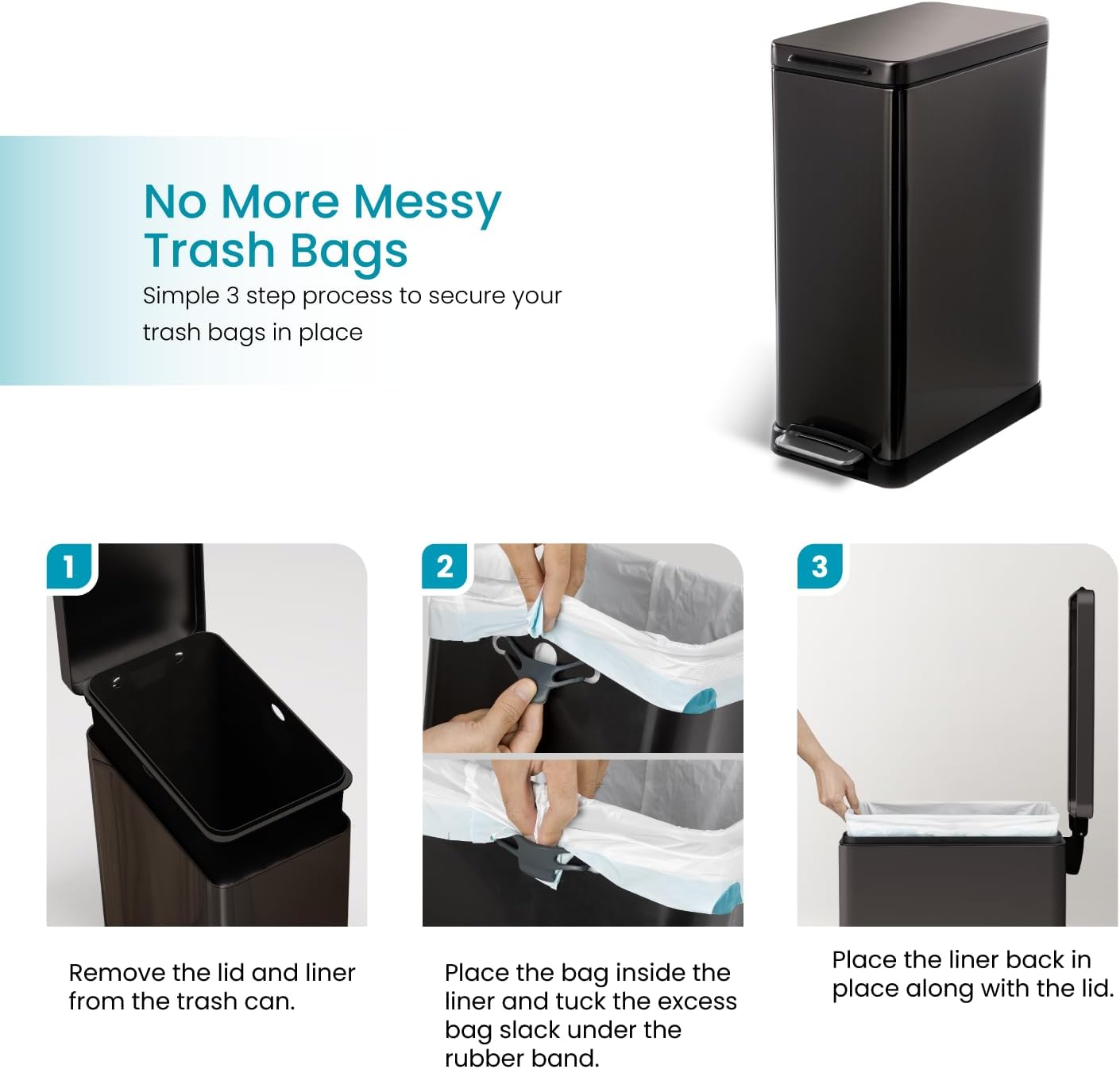 No More Messy Trash Bags

Simple 3 step process to secure your trash bags in place

1

Remove the lid and liner from the trash can.

2

Place the bag inside the liner and tuck the excess bag slack under the rubber band.

3

Place the liner back in place along with the lid.